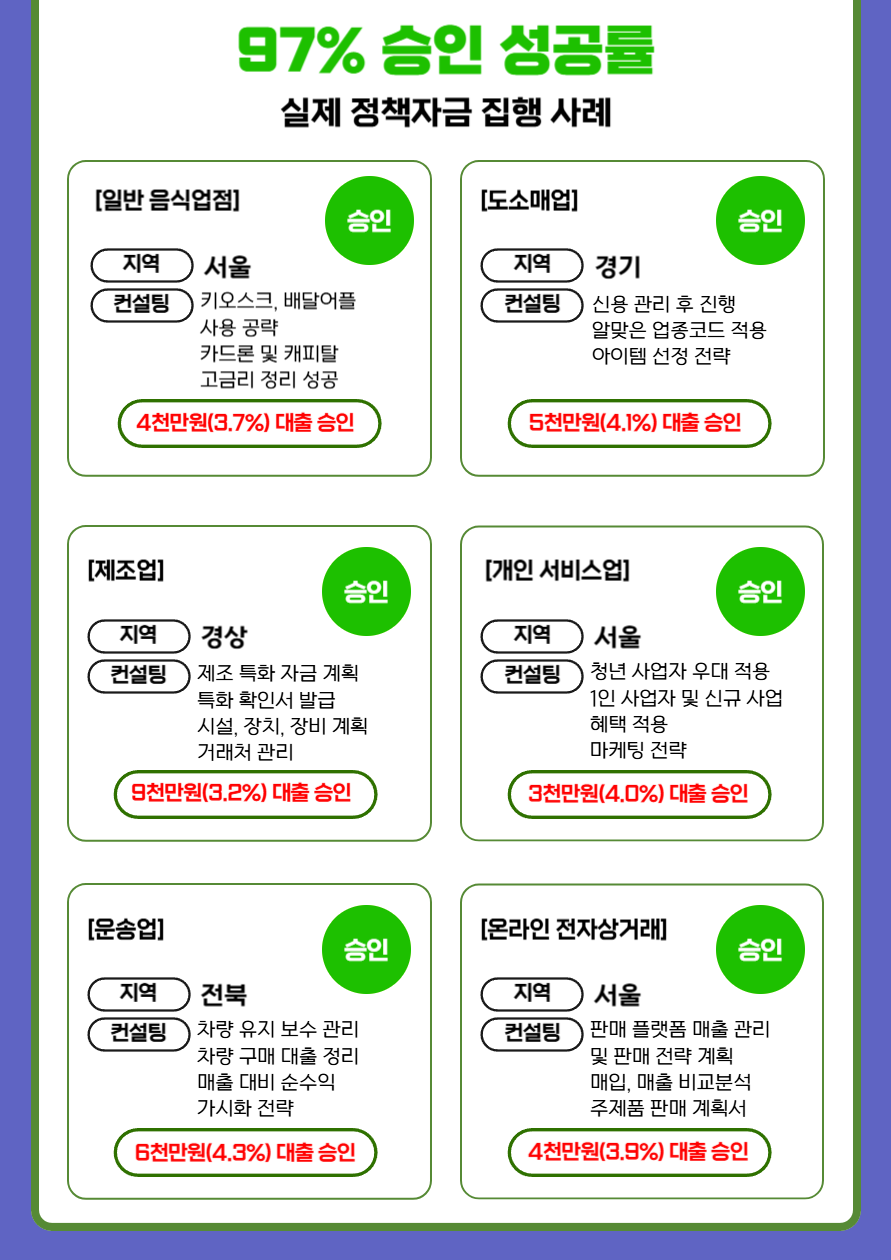 97% 승인 성공률

실제 정책자금 집행 사례

[일반 음식업점]

승인

지역 서울

컨설팅 키오스크, 배달어플 사용 공략 카드론 및 캐피탈 고금리 정리 성공

4천만원(3.7%) 대출 승인

[도소매업]

승인

지역 경기

컨설팅 신용 관리 후 진행 알맞은 업종코드 적용 아이템 선정 전략

5천만원(4.1%) 대출 승인

[제조업]

승인

지역 경상

컨설팅 제조 특화 자금 계획 특화 확인서 발급 시설, 장치, 장비 계획 거래처 관리

9천만원(3.2%) 대출 승인

[개인 서비스업]

승인

지역 서울

컨설팅 청년 사업자 우대 적용 1인 사업자 및 신규 사업 혜택 적용 마케팅 전략

3천만원(4.0%) 대출 승인

[운송업]

승인

지역 전북

컨설팅 차량 유지 보수 관리 차량 구매 대출 정리 매출 대비 순수익 가시화 전략

6천만원(4.3%) 대출 승인

[온라인 전자상거래]

승인

지역 서울

컨설팅 판매 플랫폼 매출 관리 및 판매 전략 계획 매입, 매출 비교분석 주제품 판매 계획서

4천만원(3.9%) 대출 승인